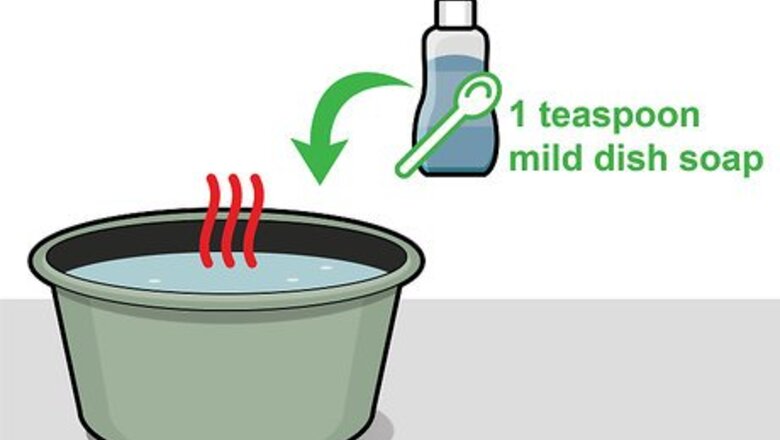 1 teaspoon mild dish soap